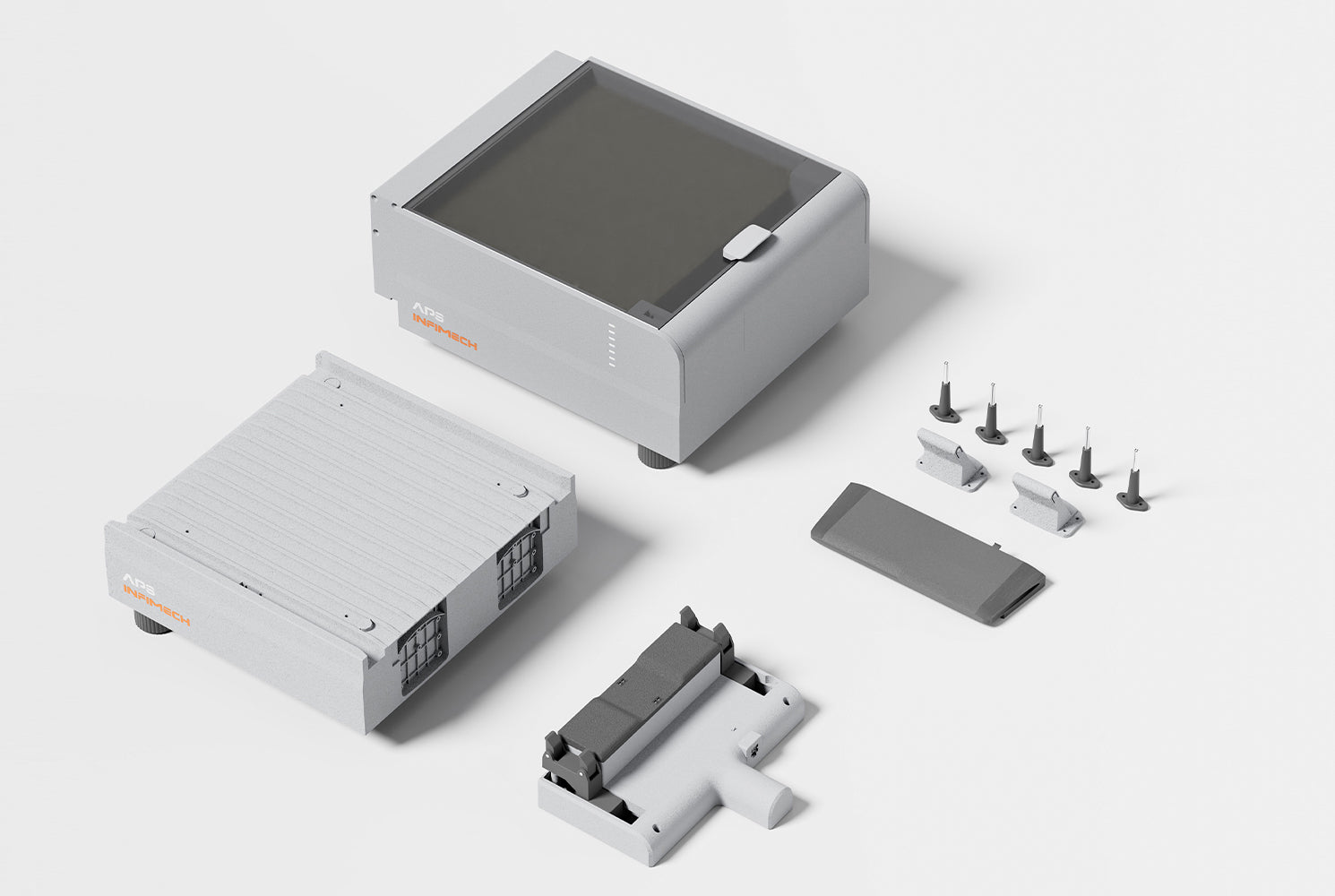 APS
INFIMECH

APS
INFIMECH