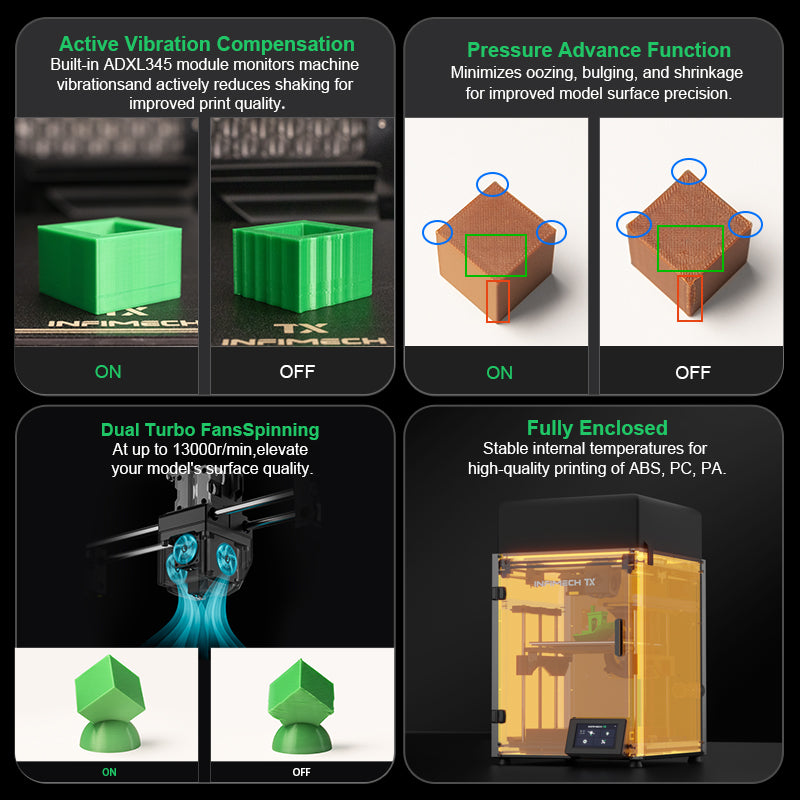 Active Vibration Compensation
Built-in ADXL345 module monitors machine vibrationsand actively reduces shaking for improved print quality.

TX
INFIMECH

TX
INFIMECH

ON

OFF

Pressure Advance Function
Minimizes oozing, bulging, and shrinkage for improved model surface precision.

ON

OFF

Dual Turbo FansSpinning
At up to 13000r/min,elevate your model's surface quality.

ON

OFF

Fully Enclosed
Stable internal temperatures for high-quality printing of ABS, PC, PA.

INFIMECH TX